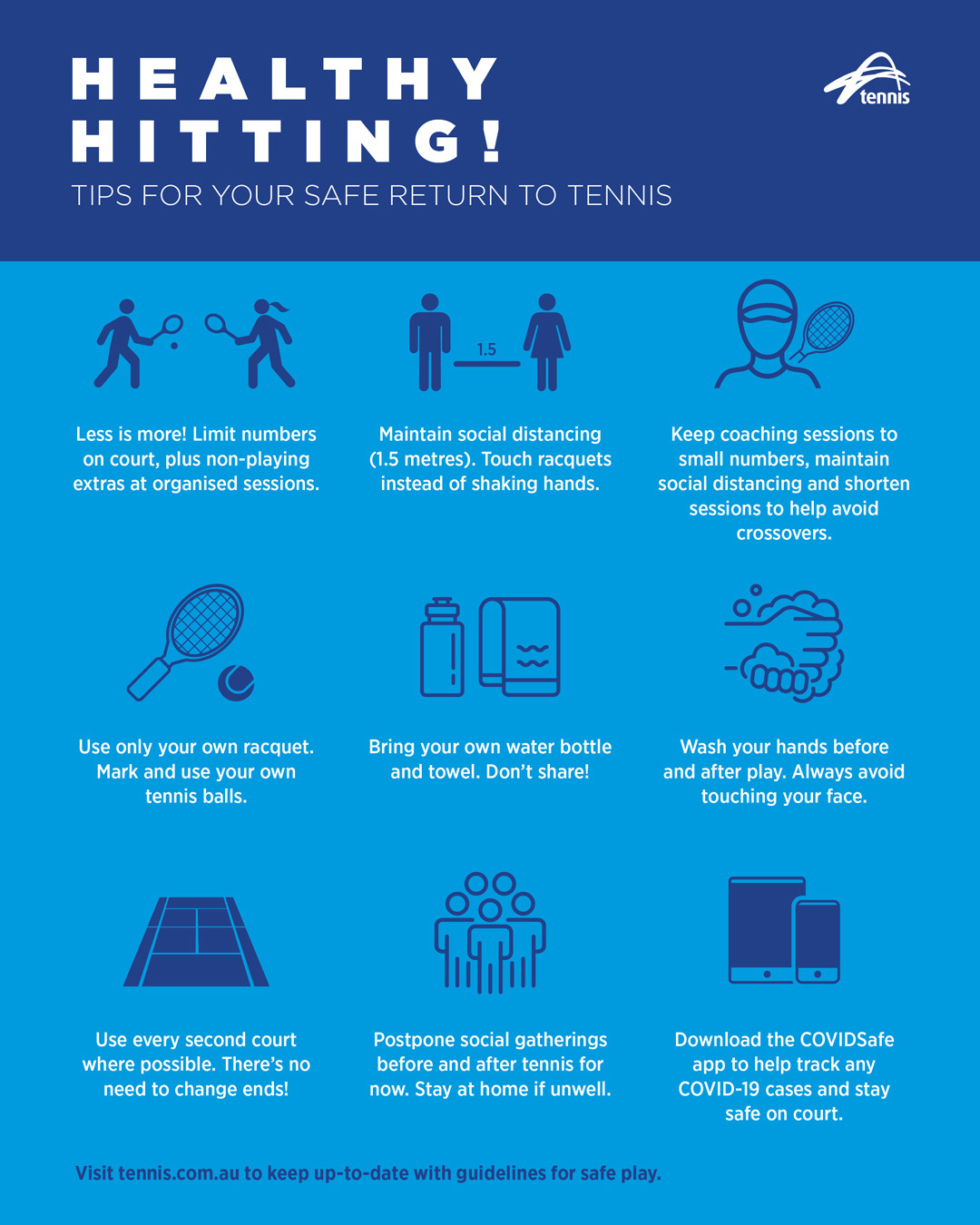 HEALTHY HITTING!

tennis

TIPS FOR YOUR SAFE RETURN TO TENNIS

Less is more! Limit numbers on court, plus non-playing extras at organised sessions.

1.5

Maintain social distancing (1.5 metres). Touch racquets instead of shaking hands.

Keep coaching sessions to small numbers, maintain social distancing and shorten sessions to help avoid crossovers.

Use only your own racquet. Mark and use your own tennis balls.

Bring your own water bottle and towel. Don't share!

Wash your hands before and after play. Always avoid touching your face.

Use every second court where possible. There's no need to change ends!

Postpone social gatherings before and after tennis for now. Stay at home if unwell.

Download the COVIDSafe app to help track any COVID-19 cases and stay safe on court.

Visit tennis.com.au to keep up-to-date with guidelines for safe play.