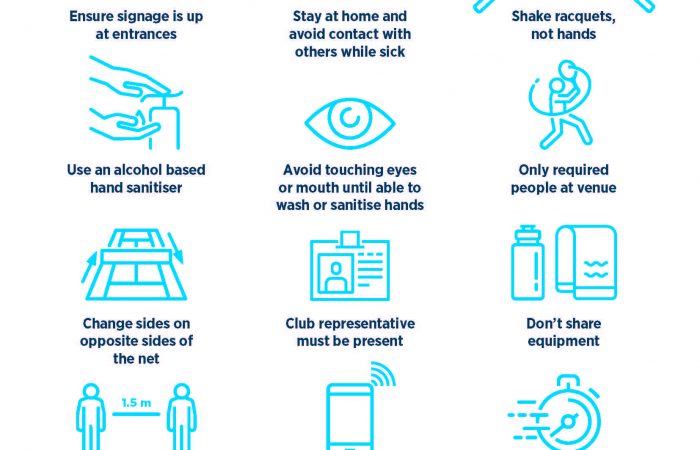 Ensure signage is up at entrances

Stay at home and avoid contact with others while sick

Shake racquets, not hands

Use an alcohol based hand sanitiser

Avoid touching eyes or mouth until able to wash or sanitise hands

Only required people at venue

Change sides on opposite sides of the net

Club representative must be present

Don't share equipment

1.5 m