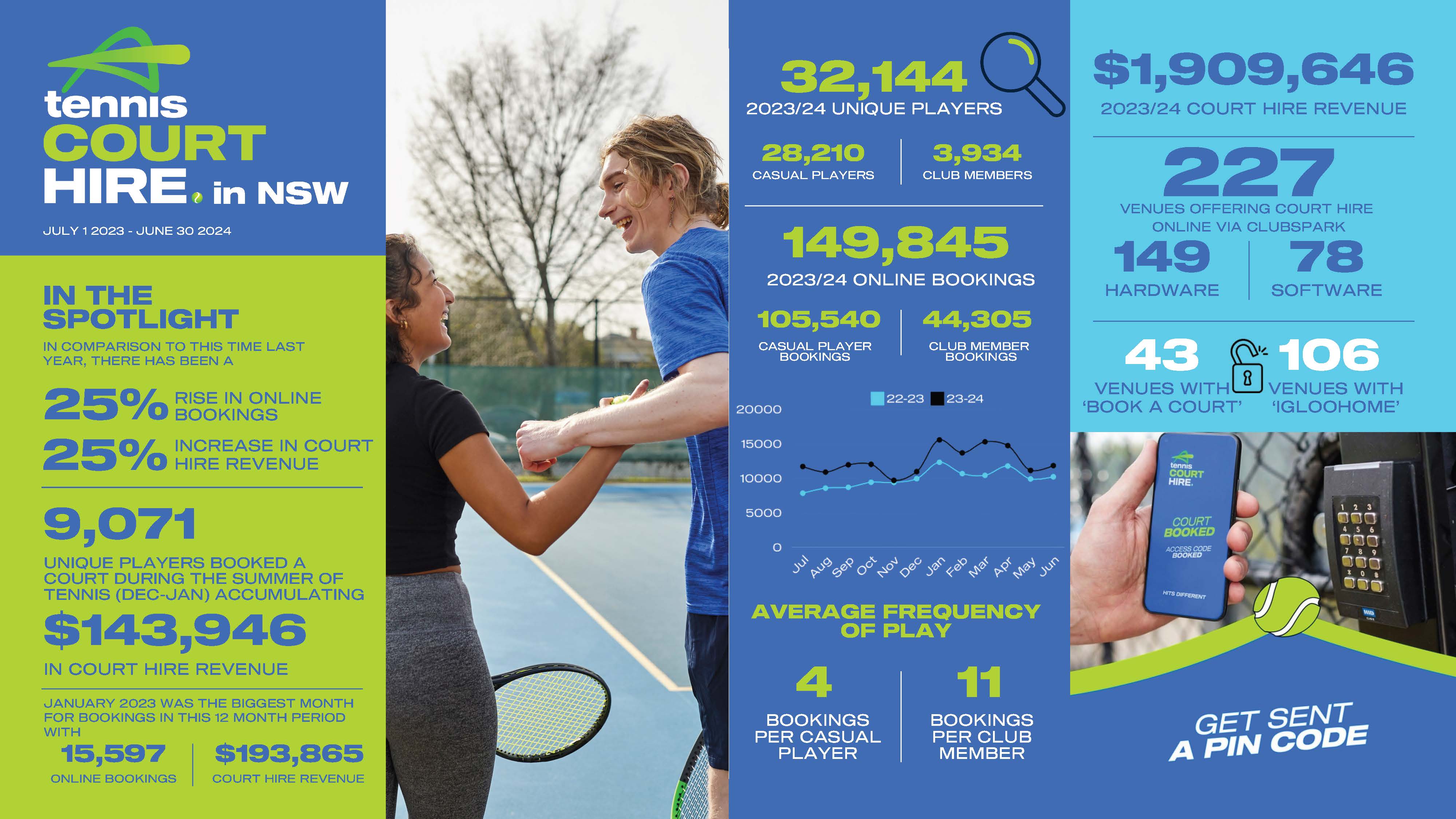 tennis COURT HIRE. in NSW

JULY 1 2023 - JUNE 30 2024

IN THE SPOTLIGHT

IN COMPARISON TO THIS TIME LAST YEAR, THERE HAS BEEN A

25% RISE IN ONLINE BOOKINGS

25% INCREASE IN COURT HIRE REVENUE

9,071

UNIQUE PLAYERS BOOKED A COURT DURING THE SUMMER OF TENNIS (DEC-JAN) ACCUMULATING

$143,946

IN COURT HIRE REVENUE

JANUARY 2023 WAS THE BIGGEST MONTH FOR BOOKINGS IN THIS 12 MONTH PERIOD WITH

15,597 ONLINE BOOKINGS

$193,865 COURT HIRE REVENUE

32,144

2023/24 UNIQUE PLAYERS

28,210 CASUAL PLAYERS

3,934 CLUB MEMBERS

149,845

2023/24 ONLINE BOOKINGS

105,540 CASUAL PLAYER BOOKINGS

44,305 CLUB MEMBER BOOKINGS

22-23 23-24

20000
15000
10000
5000
0

Jul Aug Sep Oct Nov Dec Jan Feb Mar Apr May Jun

AVERAGE FREQUENCY OF PLAY

4 BOOKINGS PER CASUAL PLAYER

11 BOOKINGS PER CLUB MEMBER

$1,909,646

2023/24 COURT HIRE REVENUE

227

VENUES OFFERING COURT HIRE ONLINE VIA CLUBSPARK

149 HARDWARE

78 SOFTWARE

43 VENUES WITH 'BOOK A COURT'

106 VENUES WITH 'IGLOOHOME'

tennis COURT HIRE.

COURT BOOKED

ACCESS CODE BOOKED

HITS DIFFERENT

1 2 3 4 5 6 7 8 9 0

GET SENT A PIN CODE